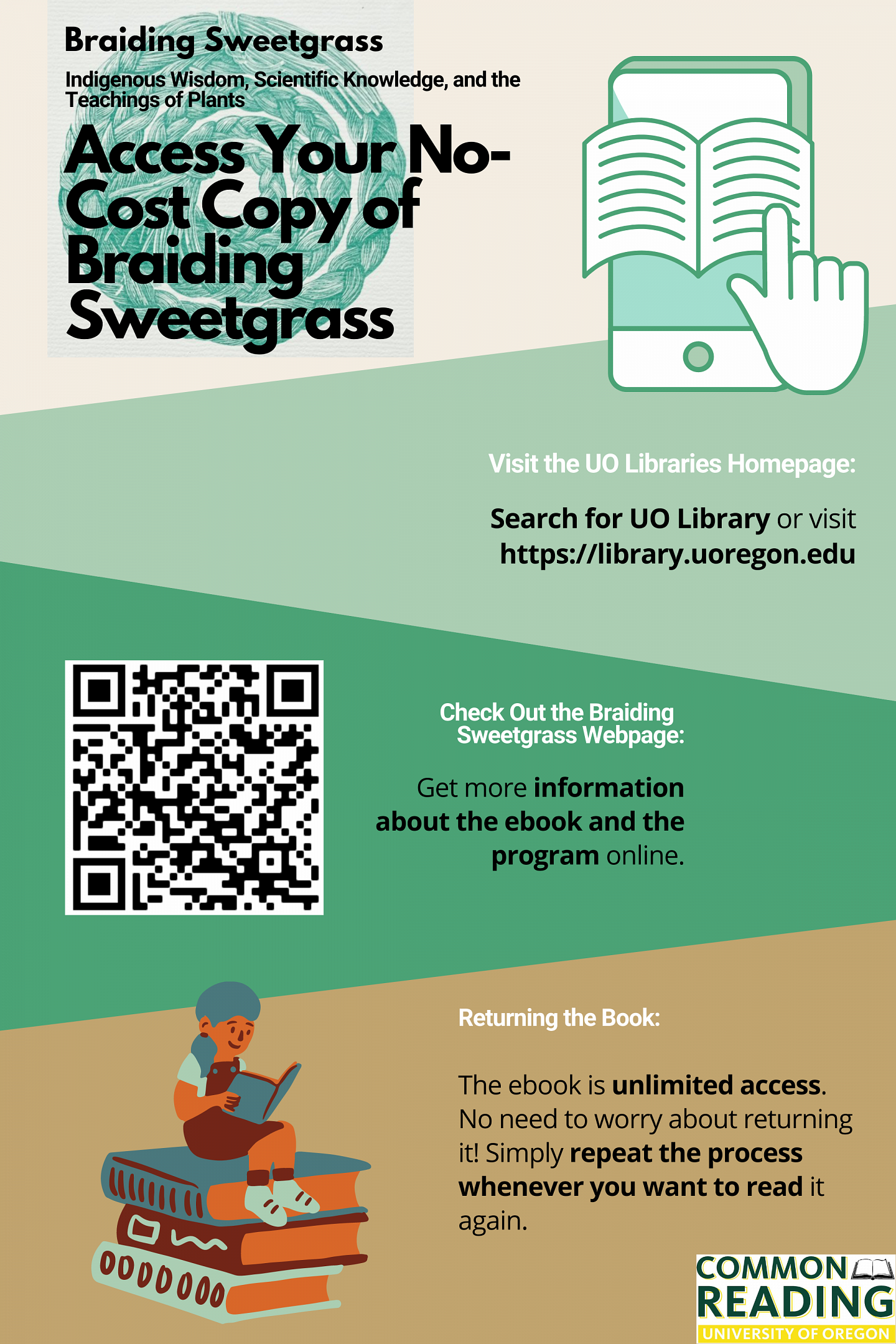 Braiding Sweetgrass

Indigenous Wisdom, Scientific Knowledge, and the Teachings of Plants

Access Your No-Cost Copy of Braiding Sweetgrass

Visit the UO Libraries Homepage:

Search for UO Library or visit https://library.uoregon.edu

Check Out the Braiding Sweetgrass Webpage:

Get more information about the ebook and the program online.

Returning the Book:

The ebook is unlimited access. No need to worry about returning it! Simply repeat the process whenever you want to read it again.

COMMON READING
UNIVERSITY OF OREGON